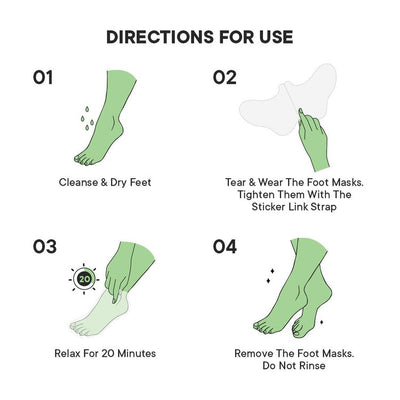 DIRECTIONS FOR USE

01

Cleanse & Dry Feet

02

Tear & Wear The Foot Masks. Tighten Them With The Sticker Link Strap

03

20

Relax For 20 Minutes

04

Remove The Foot Masks. Do Not Rinse