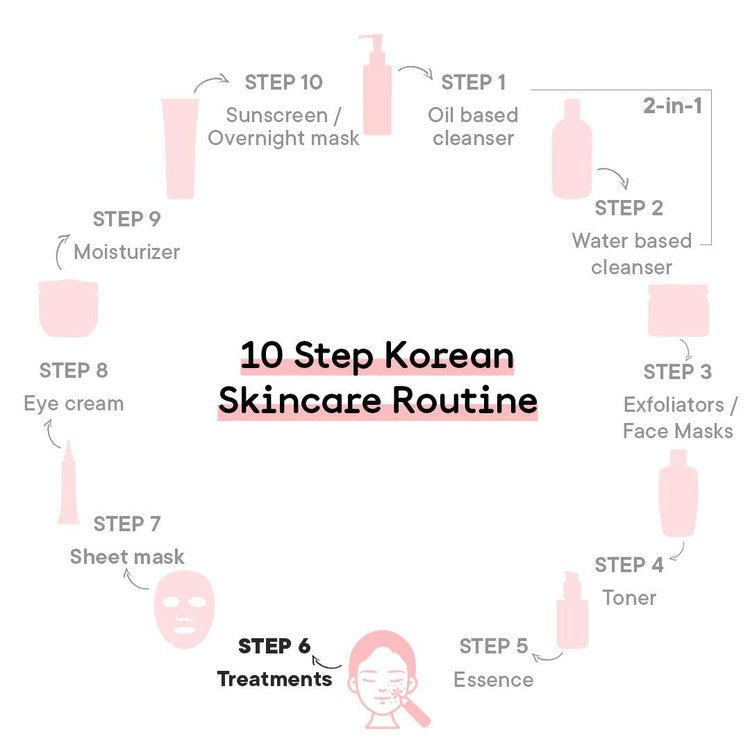 10 Step Korean Skincare Routine

STEP 1
Oil based cleanser

2-in-1

STEP 2
Water based cleanser

STEP 3
Exfoliators / Face Masks

STEP 4
Toner

STEP 5
Essence

STEP 6
Treatments

STEP 7
Sheet mask

STEP 8
Eye cream

STEP 9
Moisturizer

STEP 10
Sunscreen / Overnight mask