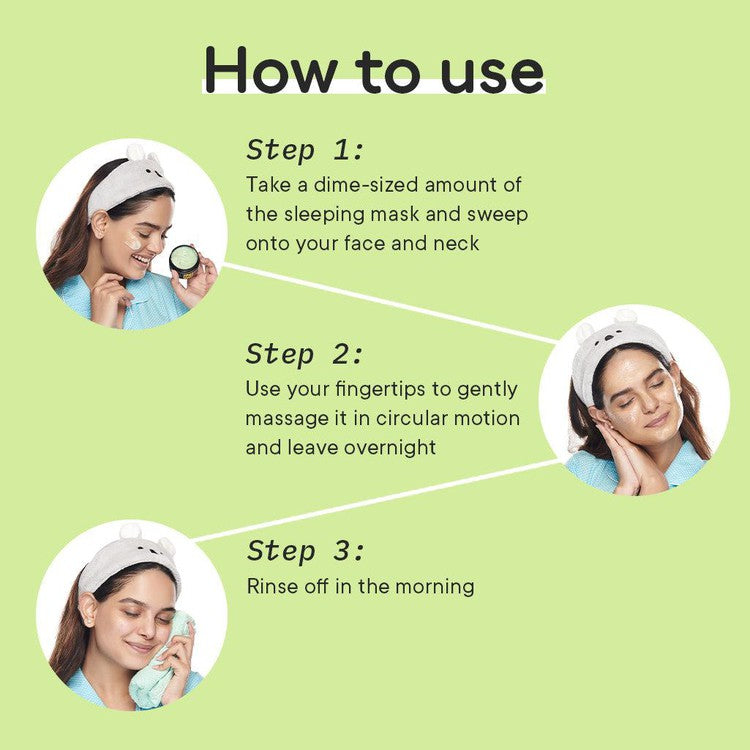 How to use

Step 1:
Take a dime-sized amount of the sleeping mask and sweep onto your face and neck

Step 2:
Use your fingertips to gently massage it in circular motion and leave overnight

Step 3:
Rinse off in the morning