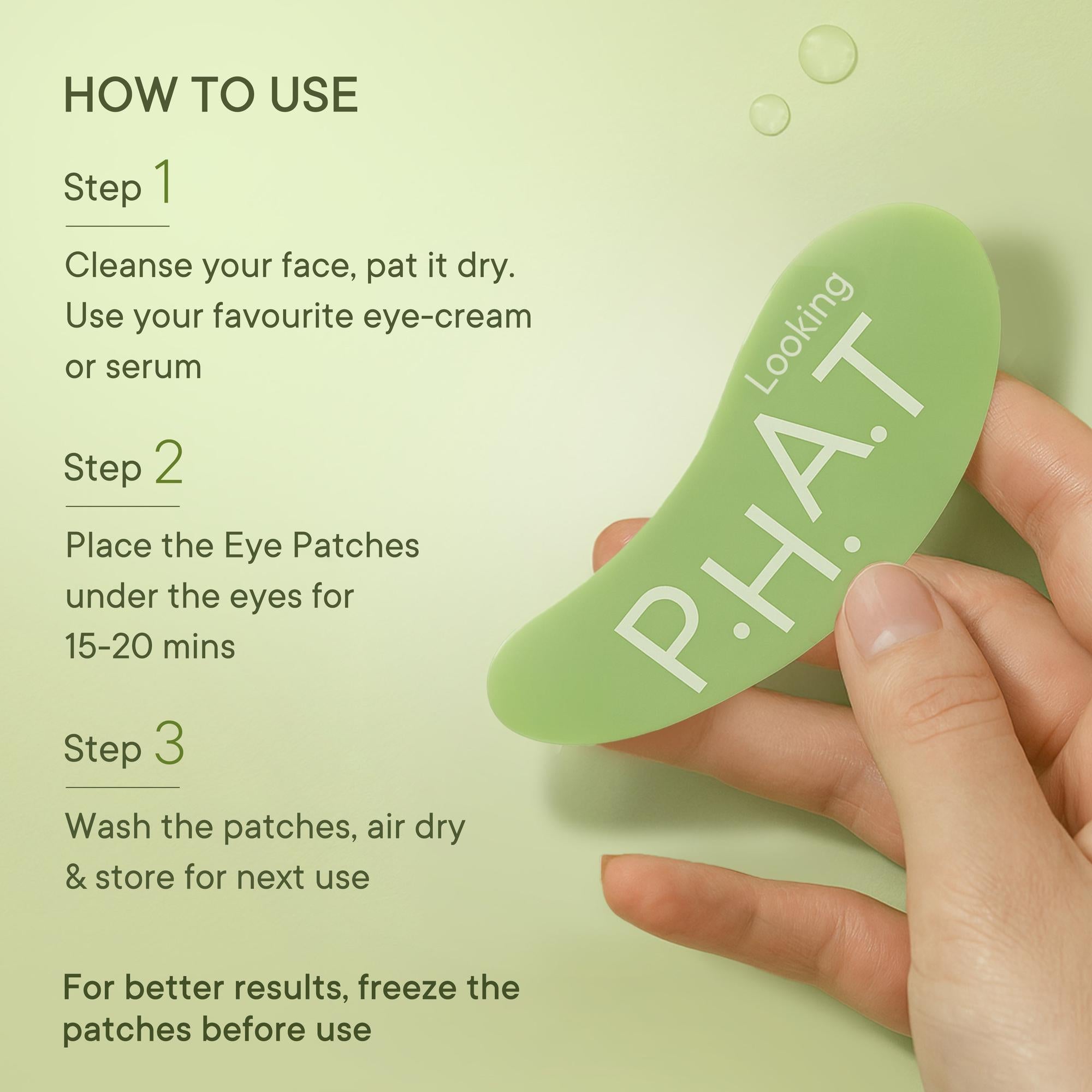 HOW TO USE

Step 1

Cleanse your face, pat it dry. Use your favourite eye-cream or serum

Step 2

Place the Eye Patches under the eyes for 15-20 mins

Step 3

Wash the patches, air dry & store for next use

For better results, freeze the patches before use

Looking
P.H.A.T