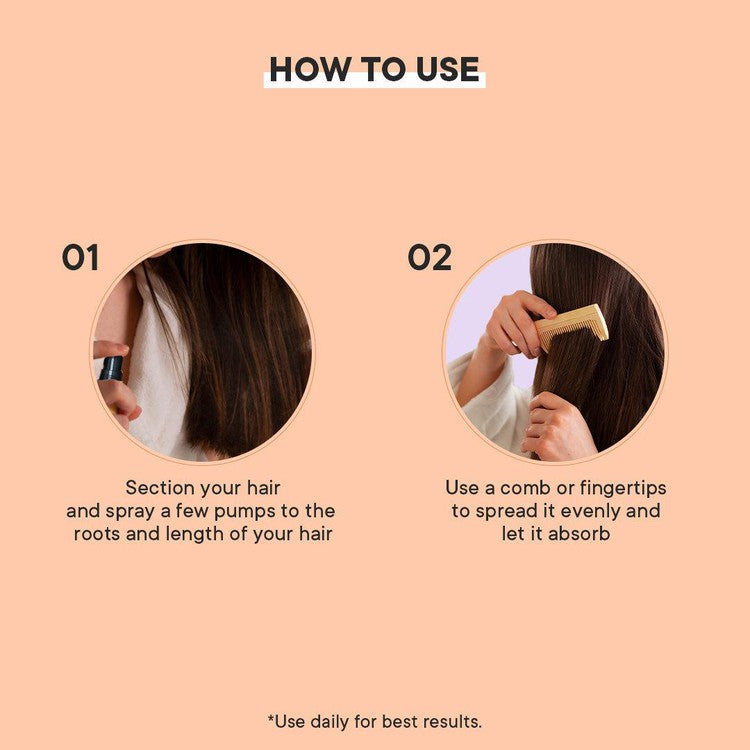 HOW TO USE

01

Section your hair and spray a few pumps to the roots and length of your hair

02

Use a comb or fingertips to spread it evenly and let it absorb

*Use daily for best results.