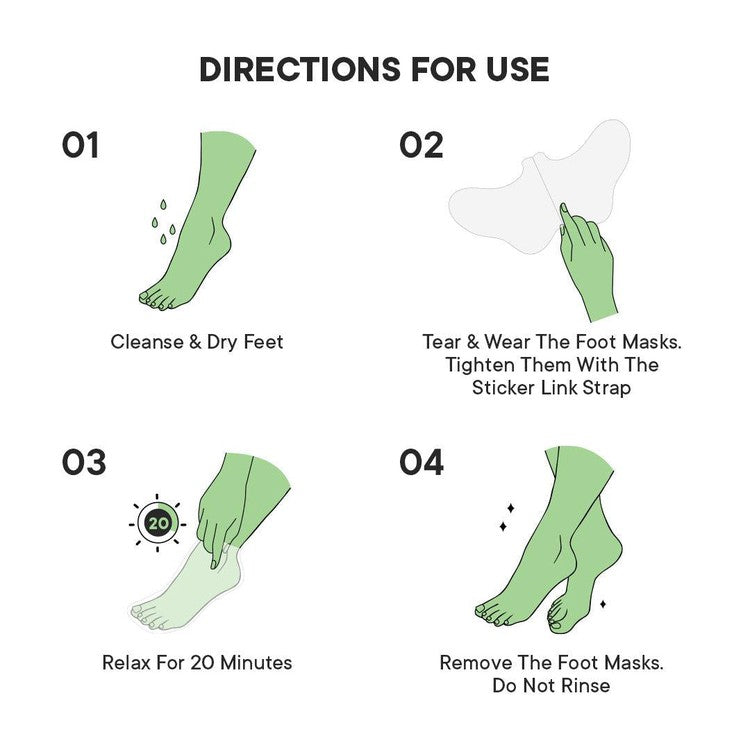 DIRECTIONS FOR USE

01

Cleanse & Dry Feet

02

Tear & Wear The Foot Masks. Tighten Them With The Sticker Link Strap

03

20

Relax For 20 Minutes

04

Remove The Foot Masks. Do Not Rinse