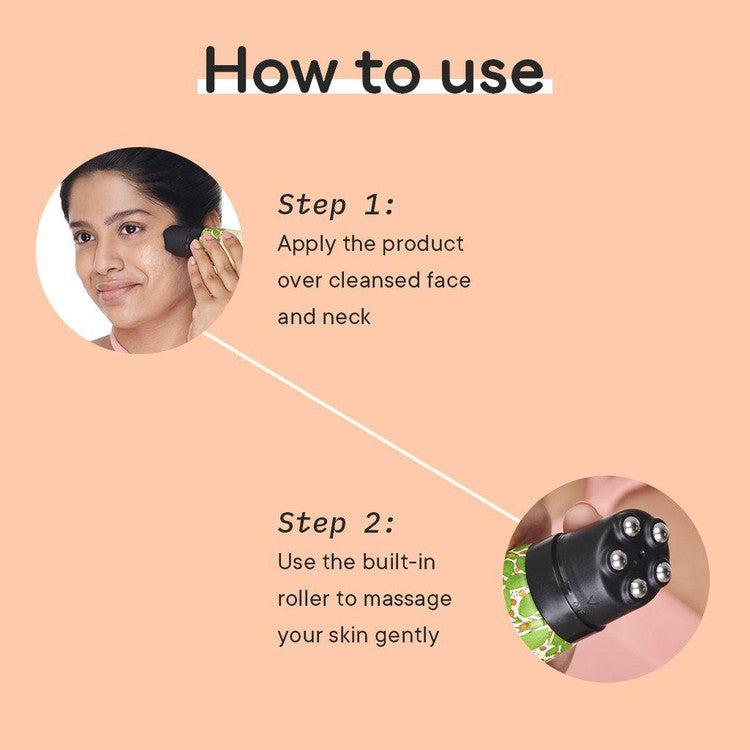 How to use

Step 1:
Apply the product over cleansed face and neck

Step 2:
Use the built-in roller to massage your skin gently