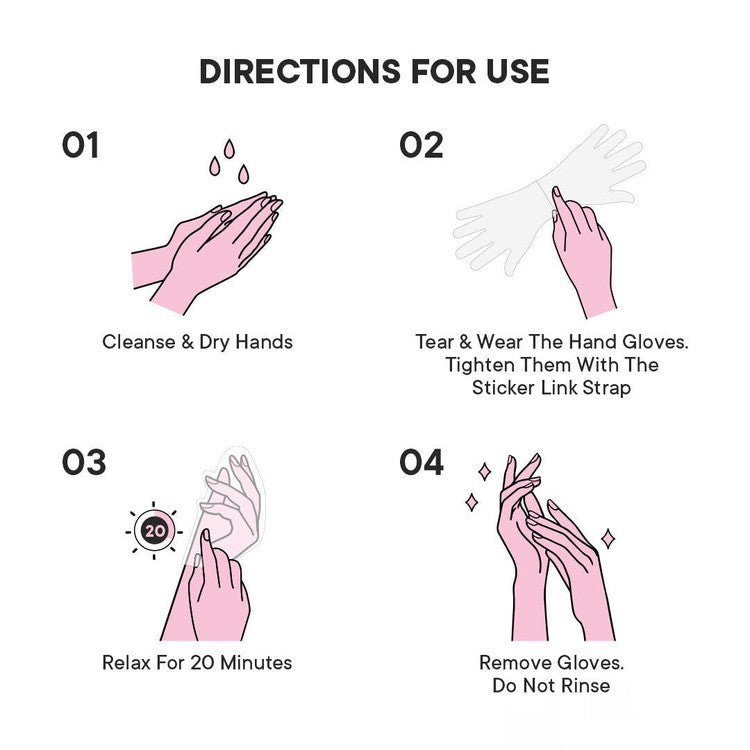 DIRECTIONS FOR USE

01

Cleanse & Dry Hands

02

Tear & Wear The Hand Gloves. Tighten Them With The Sticker Link Strap

03

20

Relax For 20 Minutes

04

Remove Gloves. Do Not Rinse