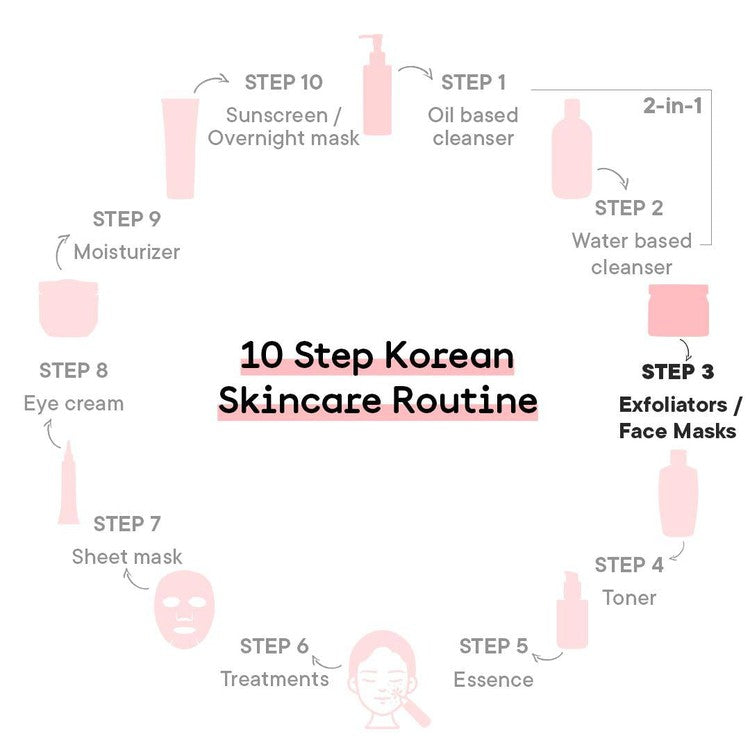 10 Step Korean Skincare Routine

STEP 1
Oil based cleanser

2-in-1

STEP 2
Water based cleanser

STEP 3
Exfoliators / Face Masks

STEP 4
Toner

STEP 5
Essence

STEP 6
Treatments

STEP 7
Sheet mask

STEP 8
Eye cream

STEP 9
Moisturizer

STEP 10
Sunscreen / Overnight mask