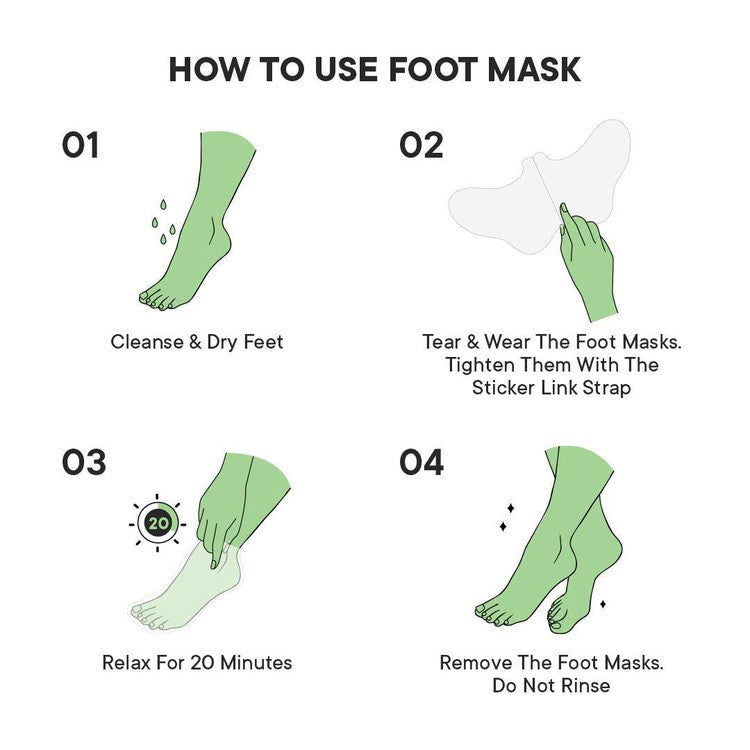 HOW TO USE FOOT MASK

01

Cleanse & Dry Feet

02

Tear & Wear The Foot Masks. Tighten Them With The Sticker Link Strap

03

20

Relax For 20 Minutes

04

Remove The Foot Masks. Do Not Rinse