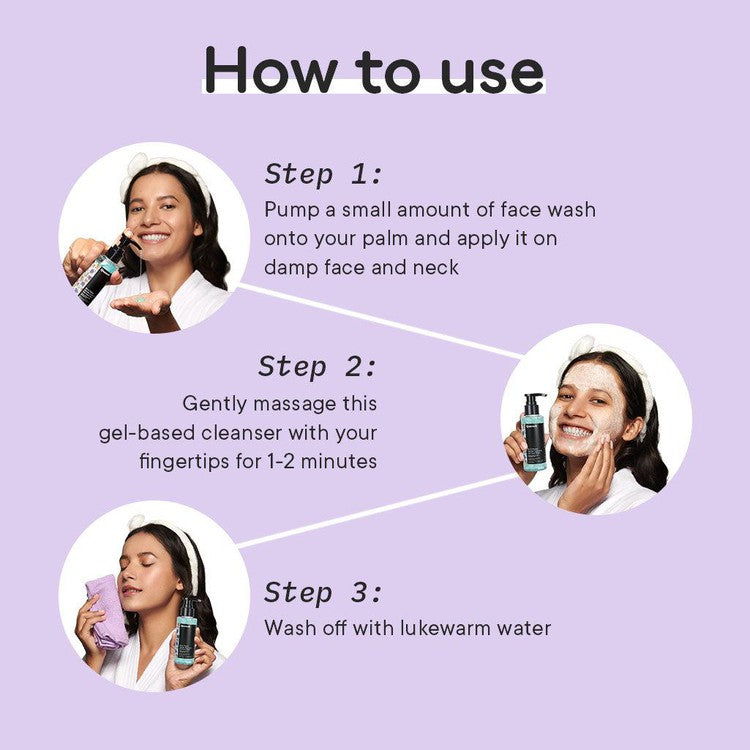 How to use

Step 1:
Pump a small amount of face wash onto your palm and apply it on damp face and neck

Step 2:
Gently massage this gel-based cleanser with your fingertips for 1-2 minutes

Step 3:
Wash off with lukewarm water