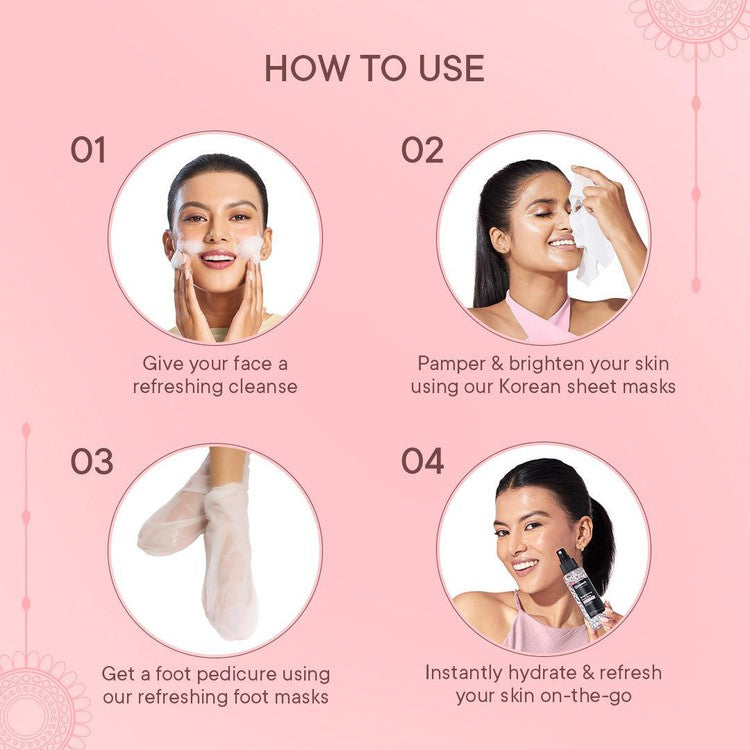 HOW TO USE

01

Give your face a refreshing cleanse

02

Pamper & brighten your skin using our Korean sheet masks

03

Get a foot pedicure using our refreshing foot masks

04

Instantly hydrate & refresh your skin on-the-go