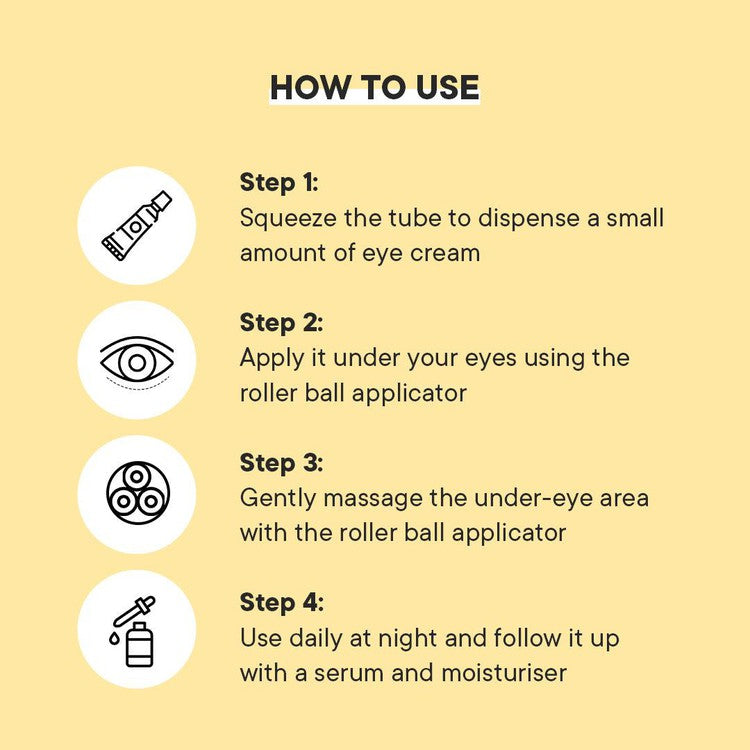 HOW TO USE

Step 1:
Squeeze the tube to dispense a small amount of eye cream

Step 2:
Apply it under your eyes using the roller ball applicator

Step 3:
Gently massage the under-eye area with the roller ball applicator

Step 4:
Use daily at night and follow it up with a serum and moisturiser