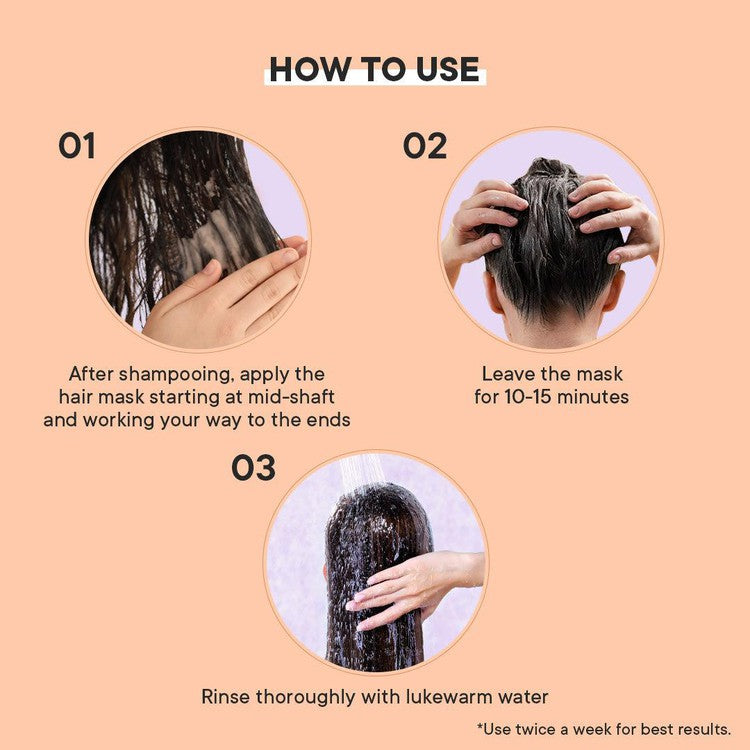 HOW TO USE

01

After shampooing, apply the hair mask starting at mid-shaft and working your way to the ends

02

Leave the mask for 10-15 minutes

03

Rinse thoroughly with lukewarm water

*Use twice a week for best results.