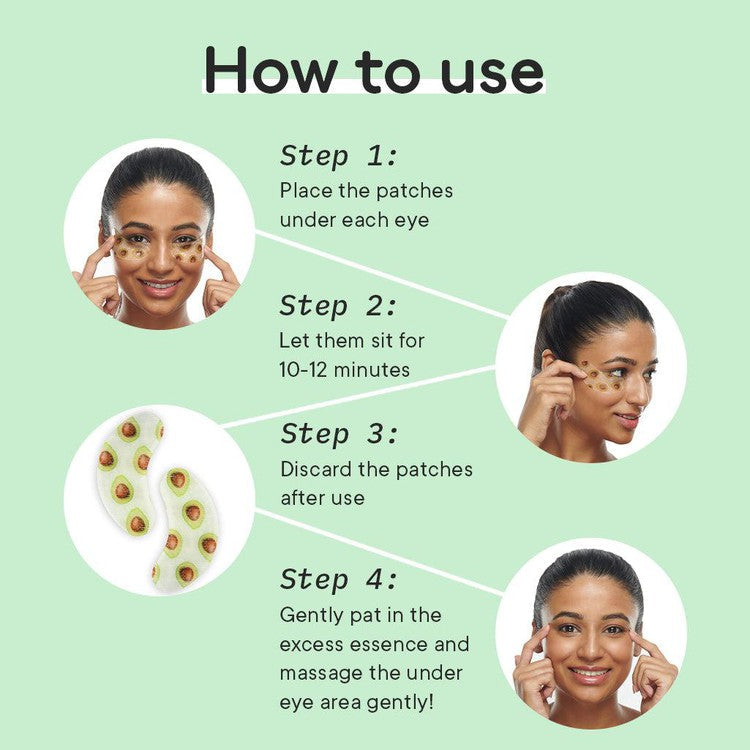 How to use

Step 1:
Place the patches under each eye

Step 2:
Let them sit for 10-12 minutes

Step 3:
Discard the patches after use

Step 4:
Gently pat in the excess essence and massage the under eye area gently!