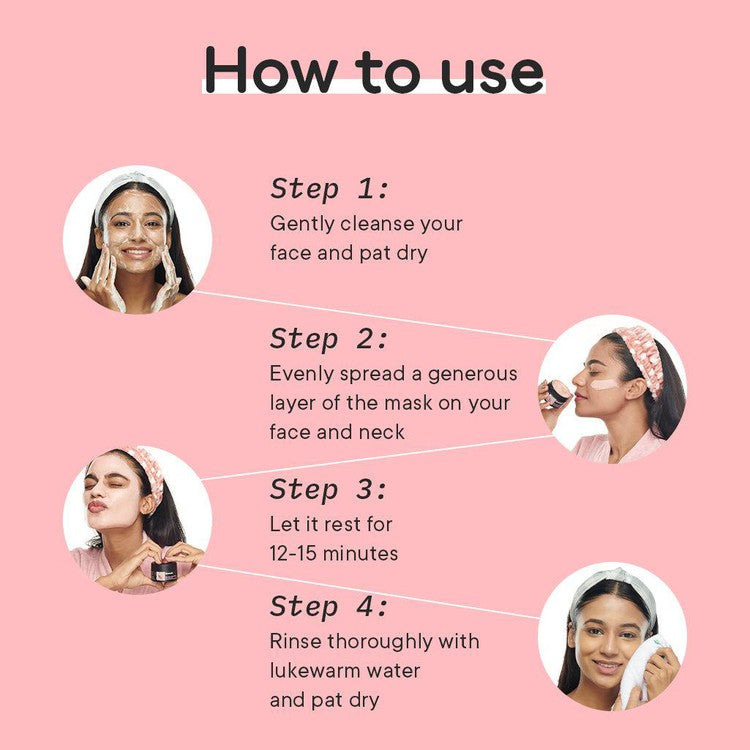 How to use

Step 1:
Gently cleanse your face and pat dry

Step 2:
Evenly spread a generous layer of the mask on your face and neck

Step 3:
Let it rest for 12-15 minutes

Step 4:
Rinse thoroughly with lukewarm water and pat dry