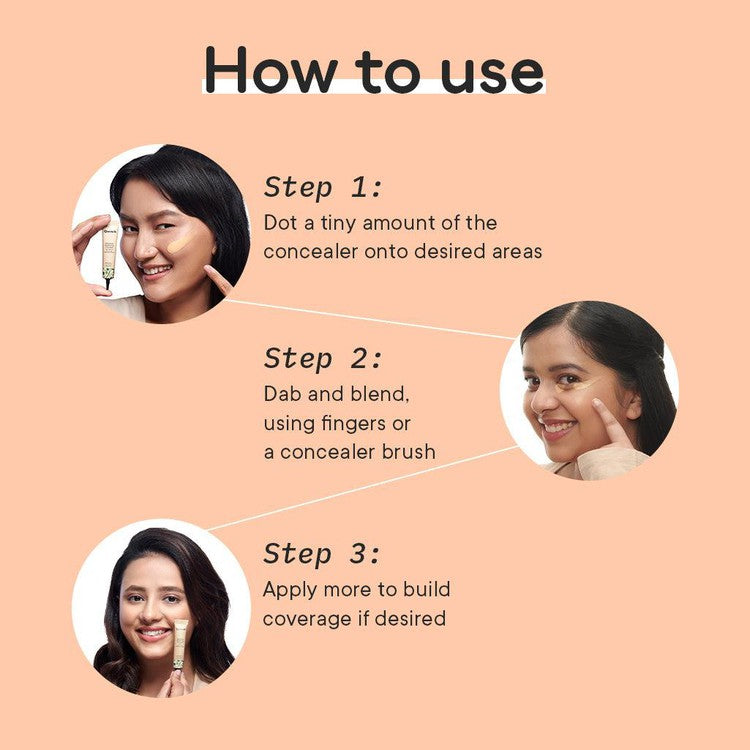 How to use

Step 1:
Dot a tiny amount of the concealer onto desired areas

Step 2:
Dab and blend, using fingers or a concealer brush

Step 3:
Apply more to build coverage if desired