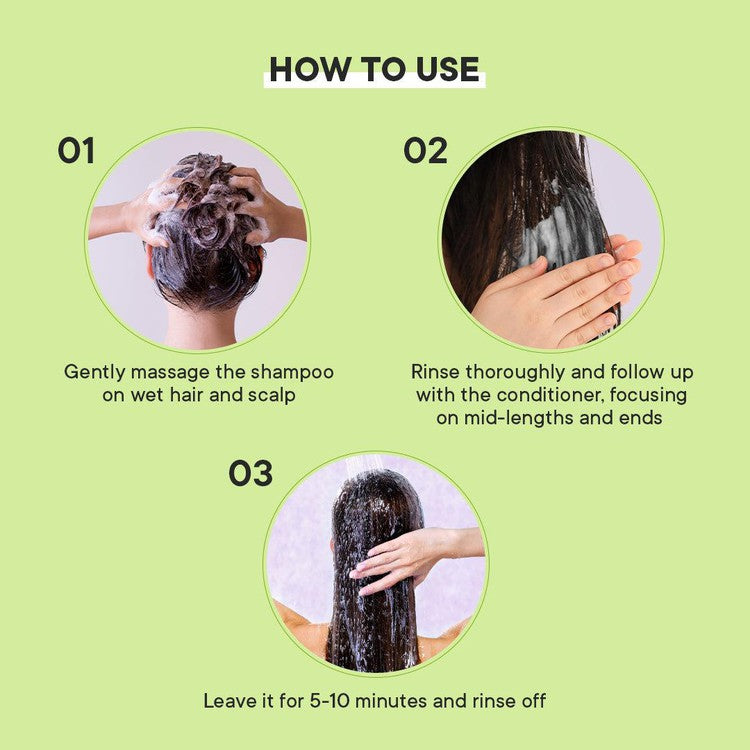 HOW TO USE

01

Gently massage the shampoo on wet hair and scalp

02

Rinse thoroughly and follow up with the conditioner, focusing on mid-lengths and ends

03

Leave it for 5-10 minutes and rinse off