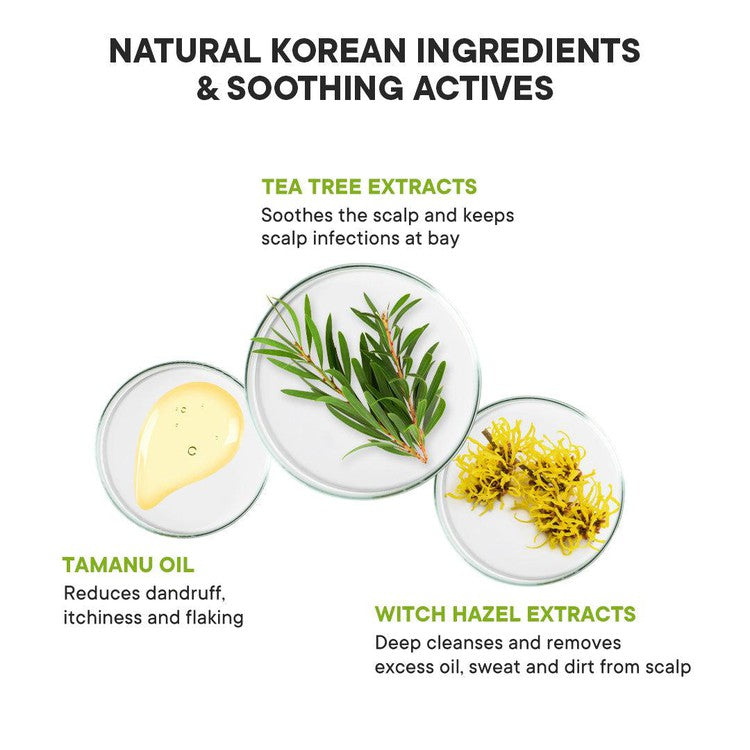 NATURAL KOREAN INGREDIENTS & SOOTHING ACTIVES

TEA TREE EXTRACTS
Soothes the scalp and keeps scalp infections at bay

TAMANU OIL
Reduces dandruff, itchiness and flaking

WITCH HAZEL EXTRACTS
Deep cleanses and removes excess oil, sweat and dirt from scalp