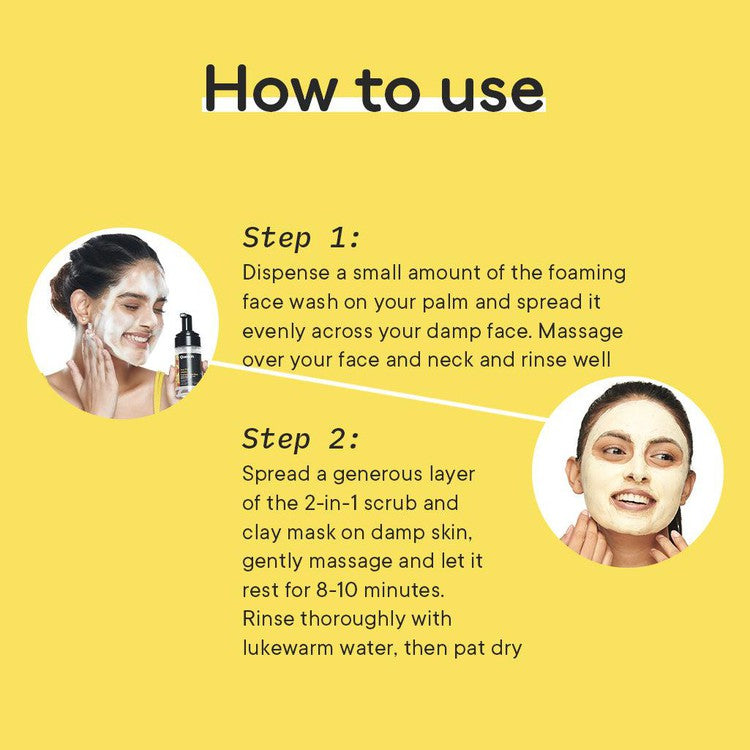 How to use

Step 1:
Dispense a small amount of the foaming face wash on your palm and spread it evenly across your damp face. Massage over your face and neck and rinse well

Step 2:
Spread a generous layer of the 2-in-1 scrub and clay mask on damp skin, gently massage and let it rest for 8-10 minutes. Rinse thoroughly with lukewarm water, then pat dry